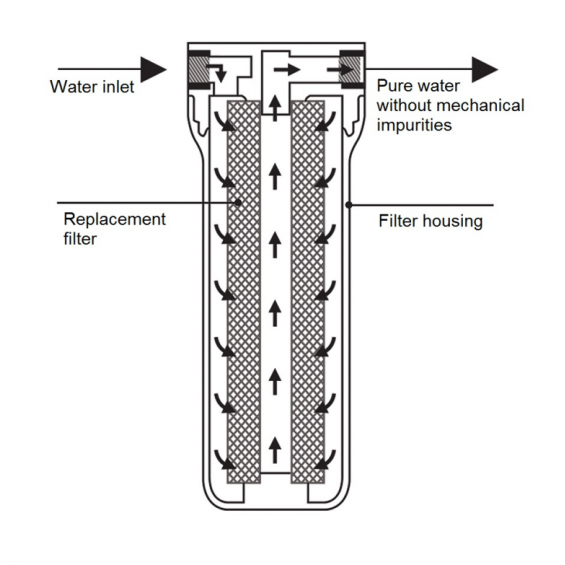 Water inlet

Pure water without mechanical impurities

Replacement filter

Filter housing